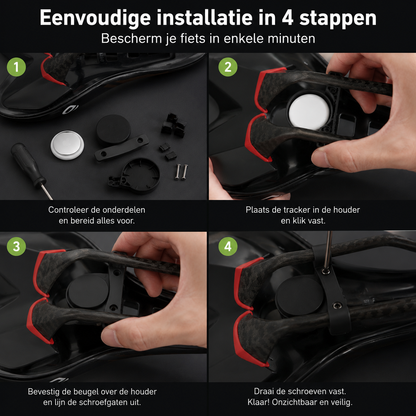 Eenvoudige installatie in 4 stappen
Bescherm je fiets in enkele minuten

1

Controleer de onderdelen en bereid alles voor.

2

Plaats de tracker in de houder en klik vast.

3

Bevestig de beugel over de houder en lijn de schroefgaten uit.

4

Draai de schroeven vast. Klaar! Onzichtbaar en veilig.