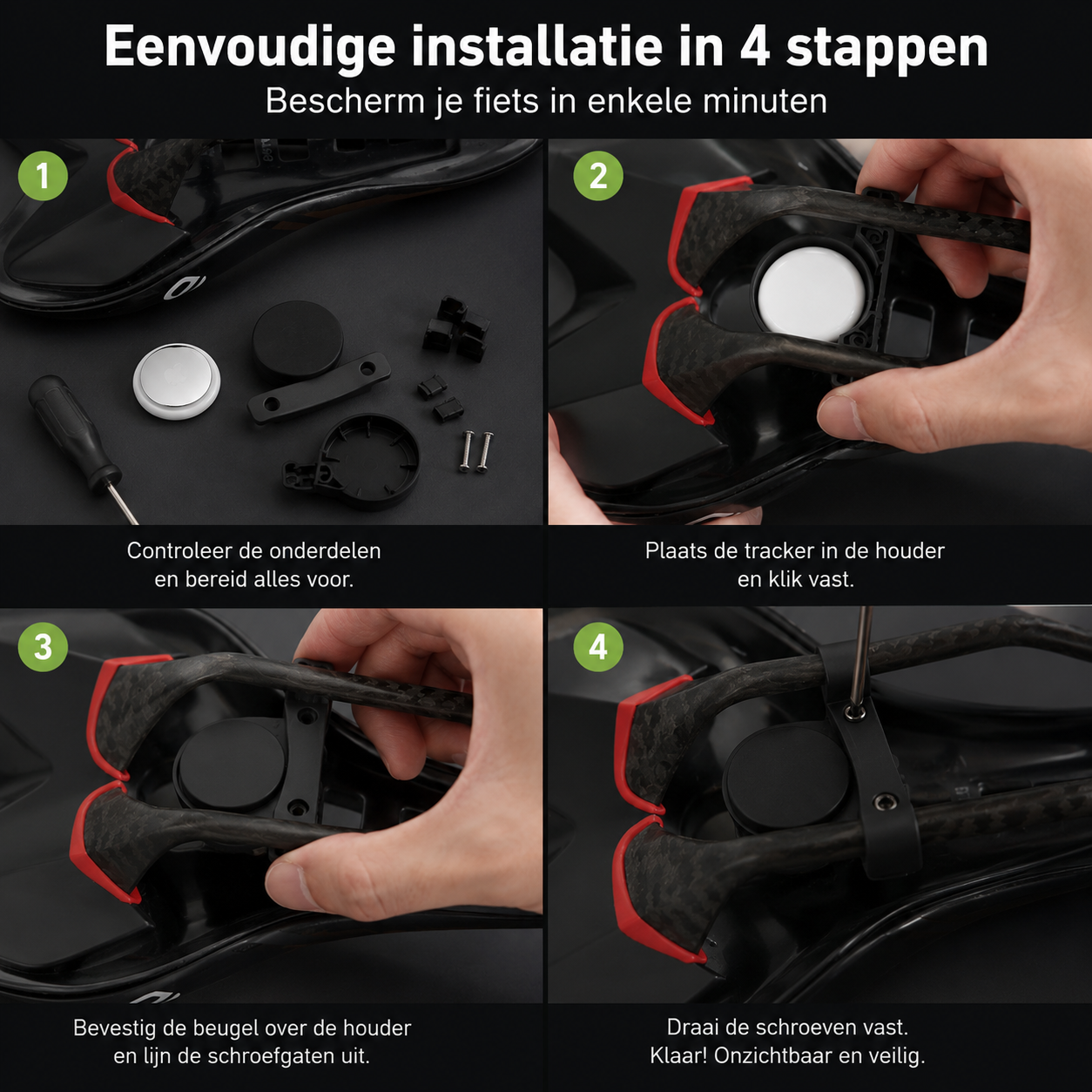 Eenvoudige installatie in 4 stappen
Bescherm je fiets in enkele minuten

1

Controleer de onderdelen en bereid alles voor.

2

Plaats de tracker in de houder en klik vast.

3

Bevestig de beugel over de houder en lijn de schroefgaten uit.

4

Draai de schroeven vast. Klaar! Onzichtbaar en veilig.